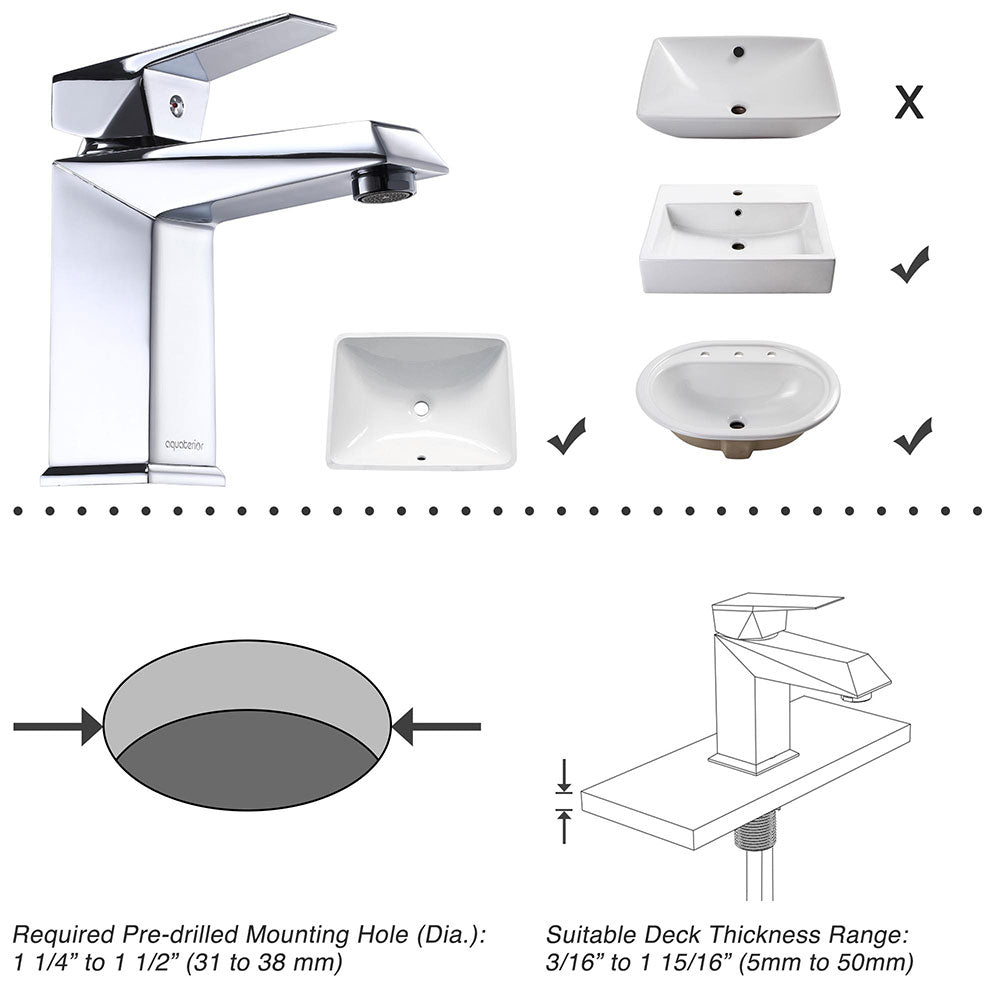 aquaterior

X

Required Pre-drilled Mounting Hole (Dia.):
1 1/4" to 1 1/2" (31 to 38 mm)

Suitable Deck Thickness Range:
3/16" to 1 15/16" (5mm to 50mm)